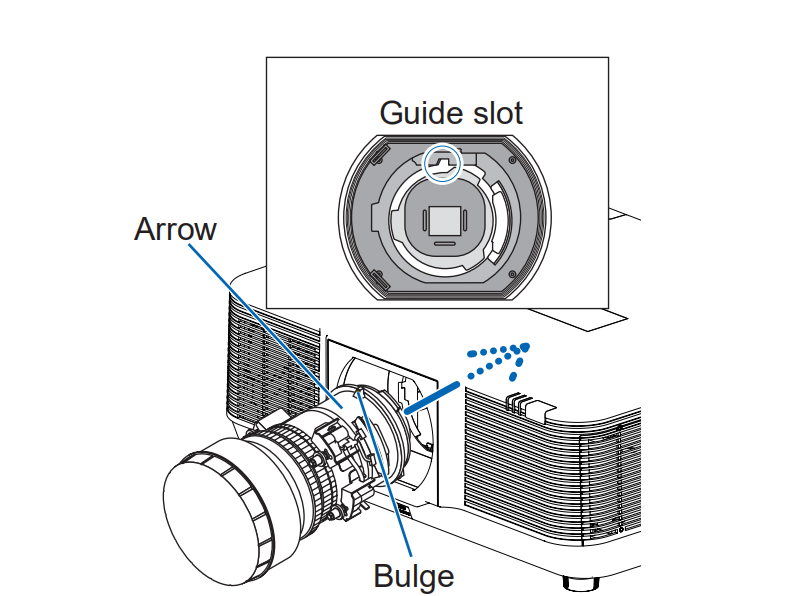 Guide slot

Arrow

Bulge