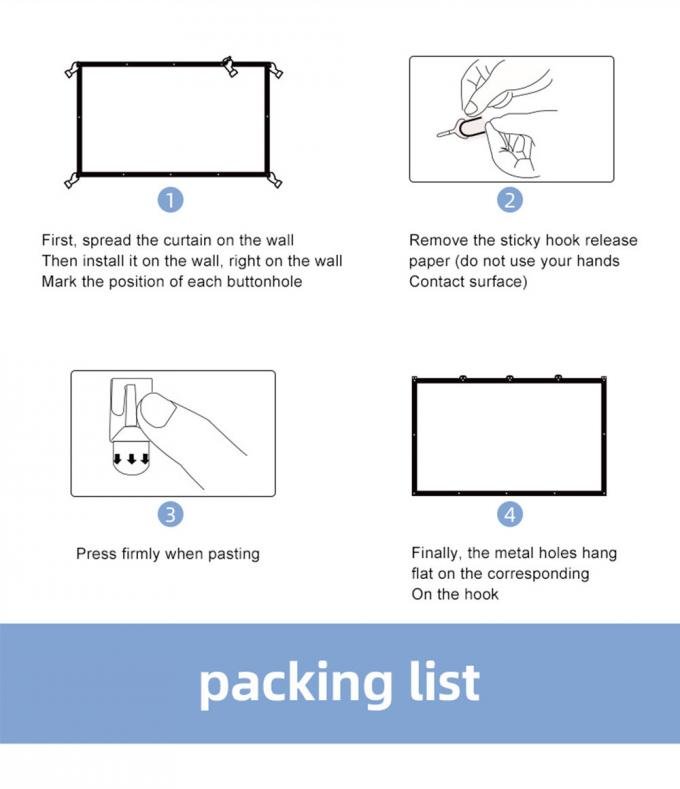 1

First, spread the curtain on the wall
Then install it on the wall, right on the wall
Mark the position of each buttonhole

2

Remove the sticky hook release paper (do not use your hands Contact surface)

3

Press firmly when pasting

4

Finally, the metal holes hang flat on the corresponding On the hook

packing list